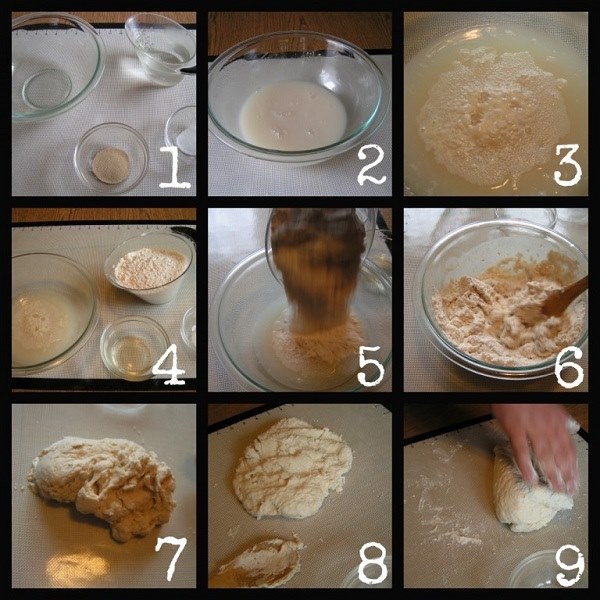 1
2
3
4
5
6
7
8
9